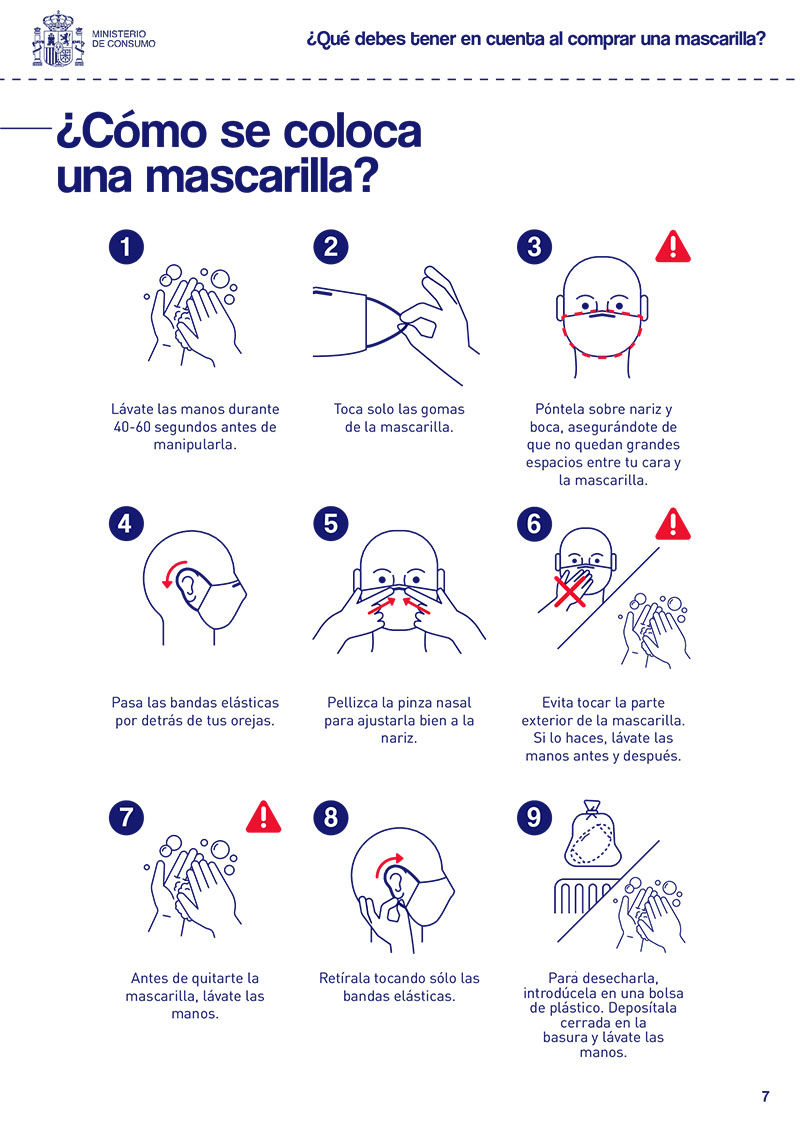 MINISTERIO DE CONSUMO

¿Qué debes tener en cuenta al comprar una mascarilla?

¿Cómo se coloca una mascarilla?

1

Lávate las manos durante 40-60 segundos antes de manipularla.

2

Toca solo las gomas de la mascarilla.

3

Póntela sobre nariz y boca, asegurándote de que no quedan grandes espacios entre tu cara y la mascarilla.

4

Pasa las bandas elásticas por detrás de tus orejas.

5

Pellizca la pinza nasal para ajustarla bien a la nariz.

6

Evita tocar la parte exterior de la mascarilla. Si lo haces, lávate las manos antes y después.

7

Antes de quitarte la mascarilla, lávate las manos.

8

Retírala tocando sólo las bandas elásticas.

9

Para desecharla, introdúcela en una bolsa de plástico. Deposítala cerrada en la basura y lávate las manos.

7